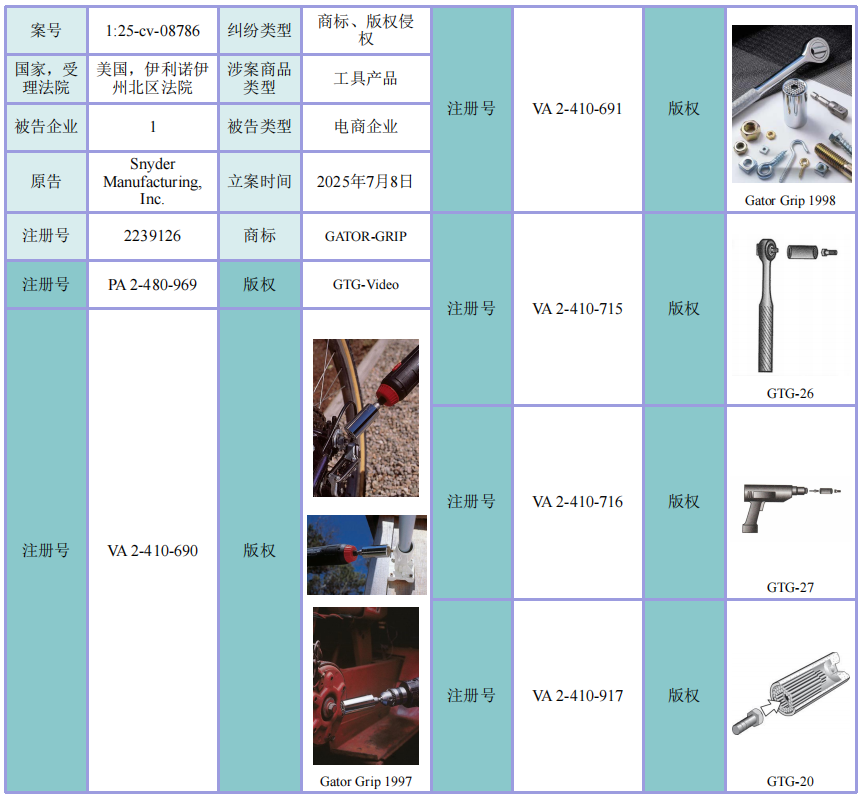 | 案号 | 1:25-cv-08786 | 纠纷类型 | 商标、版权侵权 |
|---|---|---|---|
| 国家，受理法院 | 美国，伊利诺伊州北区法院 | 涉案商品类型 | 工具产品 |
| 被告企业 | 1 | 被告类型 | 电商企业 |
| 原告 | Snyder Manufacturing, Inc. | 立案时间 | 2025年7月8日 |
| 注册号 | 2239126 | 商标 | GATOR-GRIP |
| 注册号 | PA 2-480-969 | 版权 | GTG-Video |
| 注册号 | VA 2-410-690 | 版权 | Gator Grip 1997 |

| 注册号 | VA 2-410-691 | 版权 | Gator Grip 1998 |
|---|---|---|---|
| 注册号 | VA 2-410-715 | 版权 | GTG-26 |
| 注册号 | VA 2-410-716 | 版权 | GTG-27 |
| 注册号 | VA 2-410-917 | 版权 | GTG-20 |